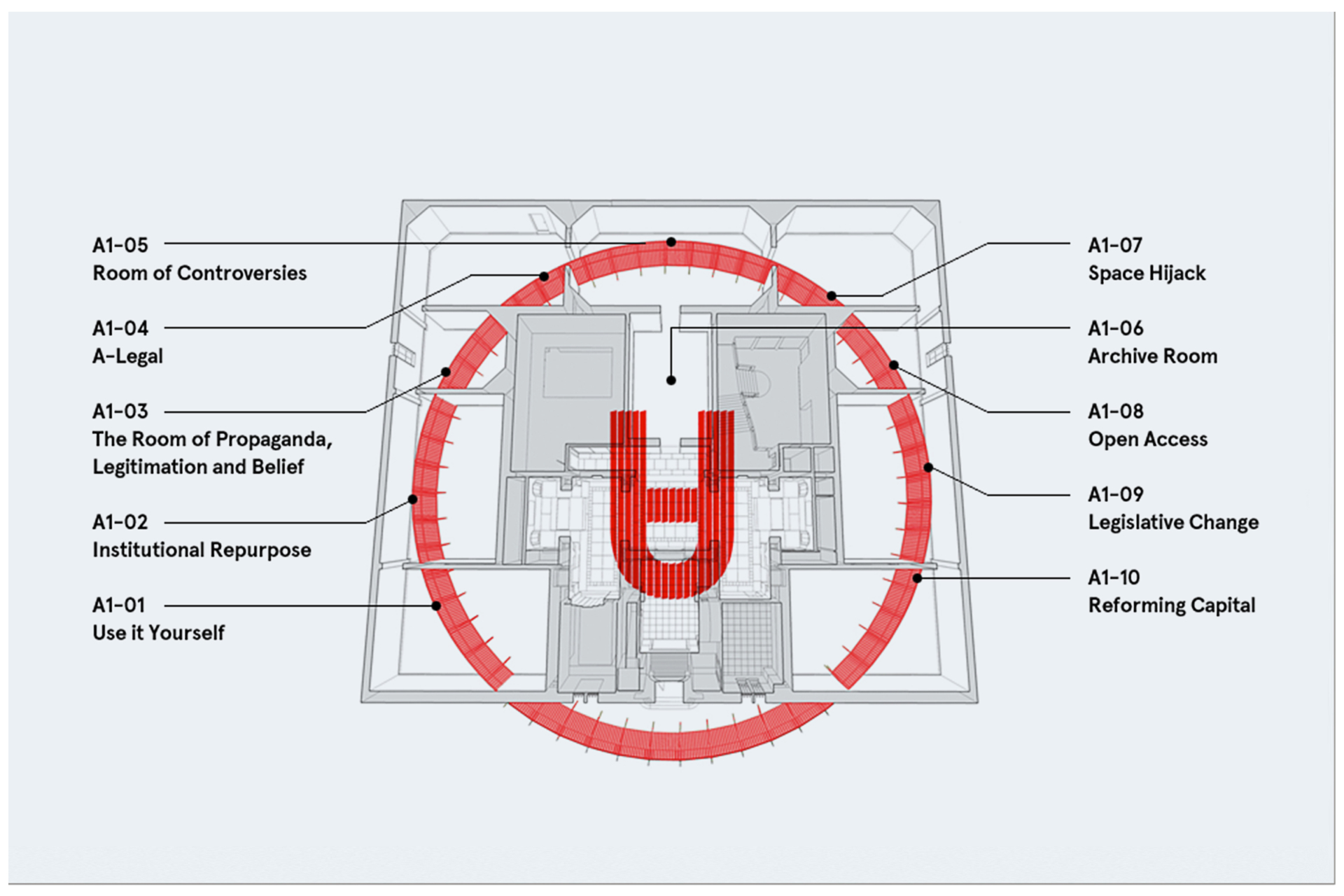 A1–05
Room of Controversies

A1–04
A–Legal

A1–03
The Room of Propaganda, Legitimation and Belief

A1–02
Institutional Repurpose

A1–01
Use it Yourself

A1–07
Space Hijack

A1–06
Archive Room

A1–08
Open Access

A1–09
Legislative Change

A1–10
Reforming Capital